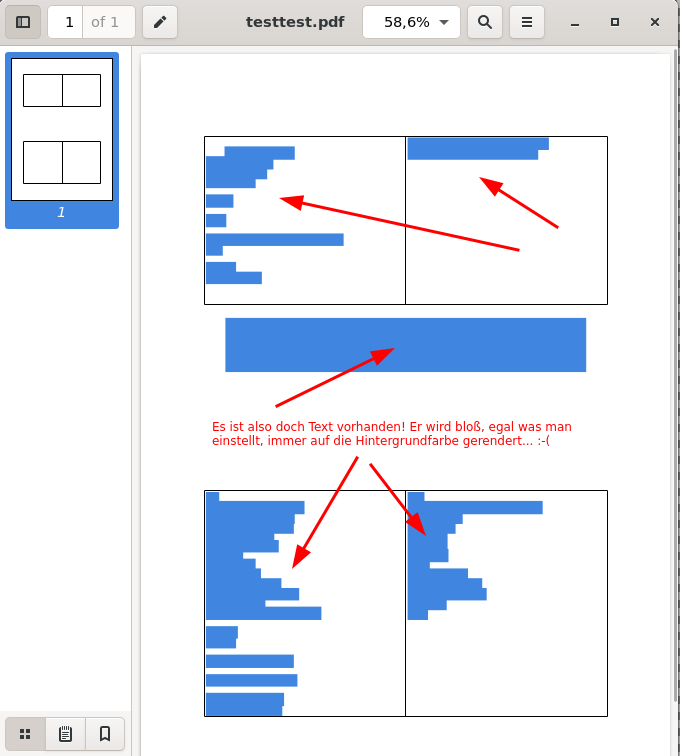 1 of 1

testtest.pdf

58,6%

1

Es ist also doch Text vorhanden! Er wird bloß, egal was man einstellt, immer auf die Hintergrundfarbe gerendert... :-(